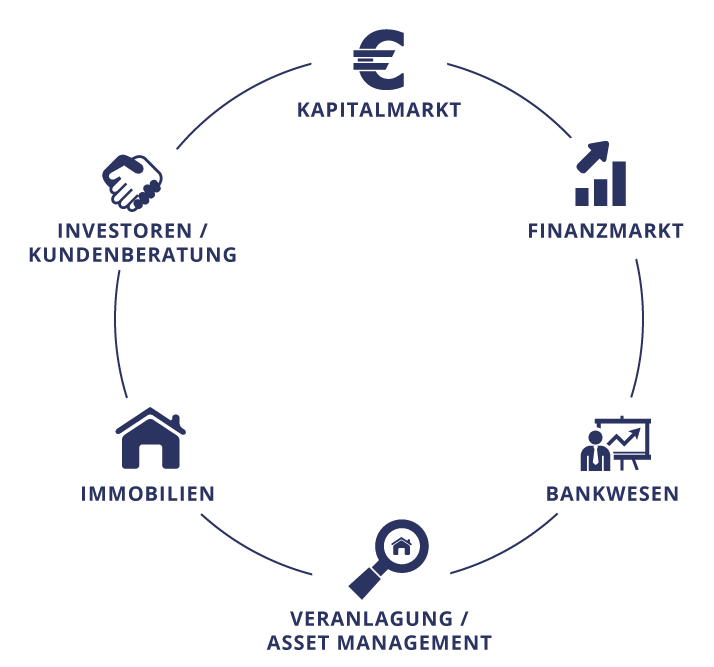 KAPITALMARKT

FINANZMARKT

BANKWESEN

VERANLAGUNG / ASSET MANAGEMENT

IMMOBILIEN

INVESTOREN / KUNDENBERATUNG